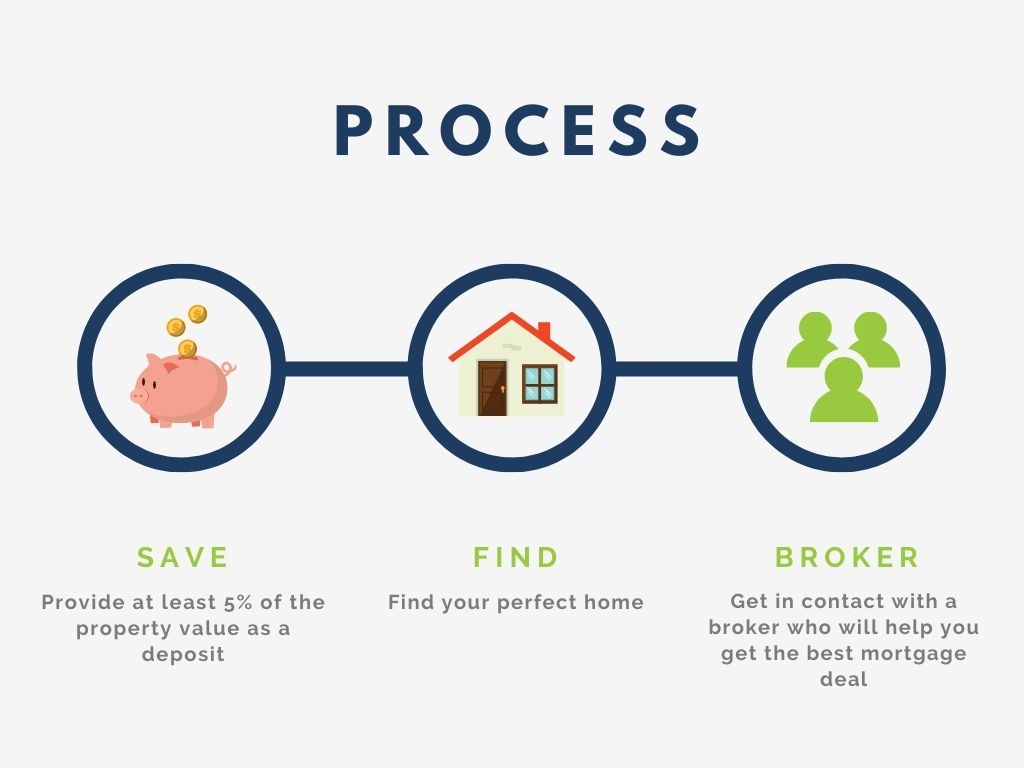 PROCESS

SAVE

Provide at least 5% of the property value as a deposit

FIND

Find your perfect home

BROKER

Get in contact with a broker who will help you get the best mortgage deal